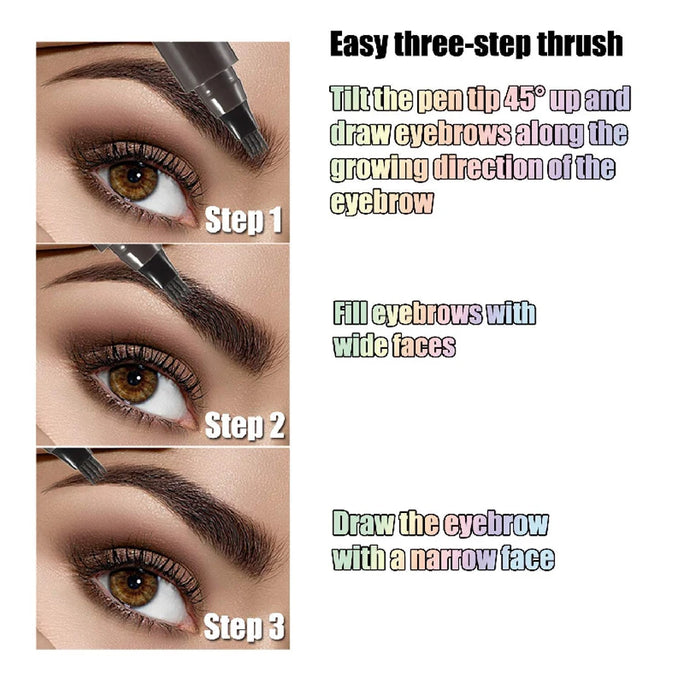 Easy three-step thrush

Step 1

Tilt the pen tip 45° up and draw eyebrows along the growing direction of the eyebrow

Step 2

Fill eyebrows with wide faces

Step 3

Draw the eyebrow with a narrow face